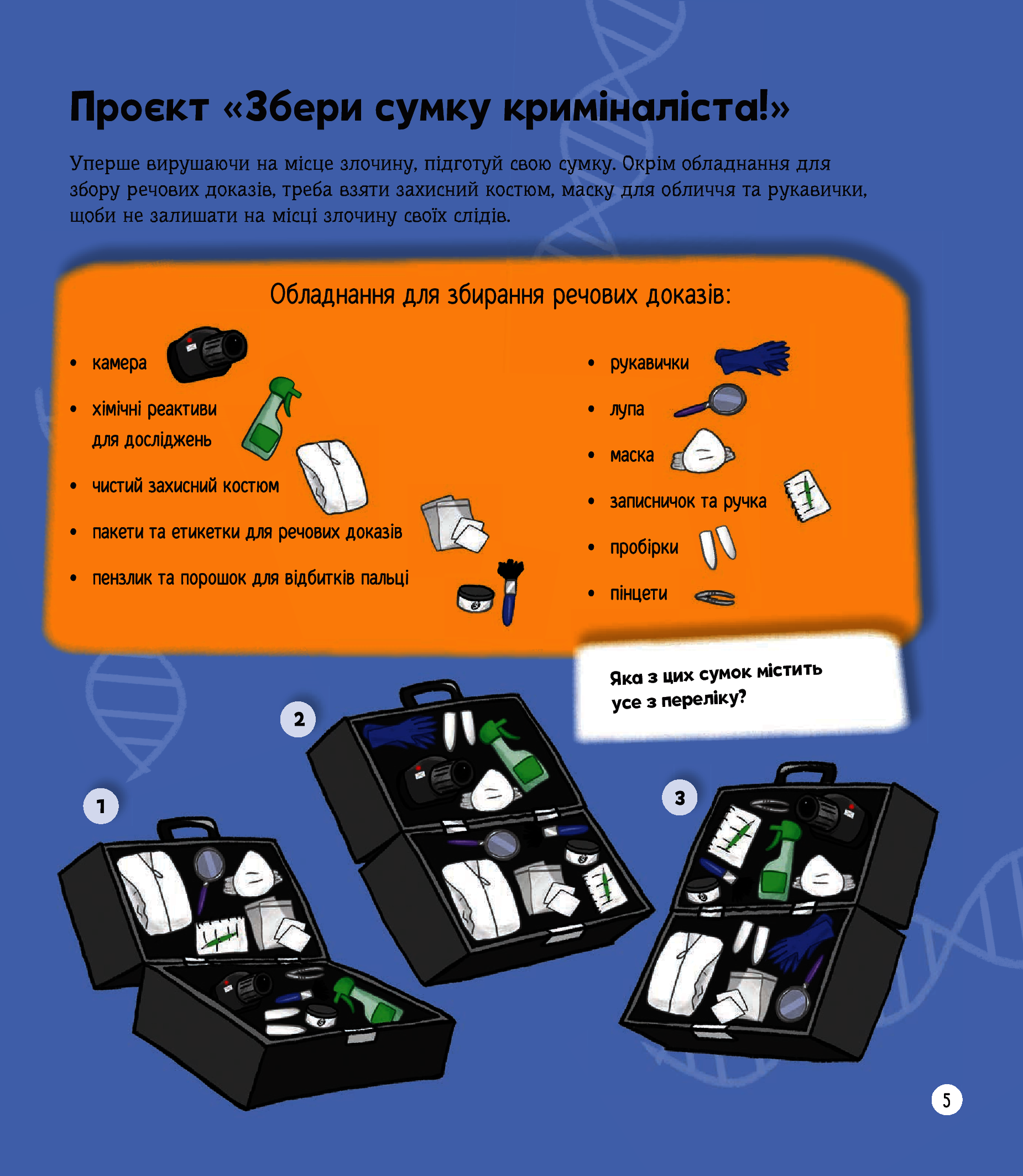 Проєкт «Збери сумку криміналіста!»

Уперше вирушаючи на місце злочину, підготуй свою сумку. Окрім обладнання для збору речових доказів, треба взяти захисний костюм, маску для обличчя та рукавички, щоби не залишати на місці злочину своїх слідів.

Обладнання для збирання речових доказів:

• камера
• хімічні реактиви для досліджень
• чистий захисний костюм
• пакети та етикетки для речових доказів
• пензлик та порошок для відбитків пальці

• рукавички
• лупа
• маска
• записничок та ручка
• пробірки
• пінцети

Яка з цих сумок містить усе з переліку?

1

2

3

5