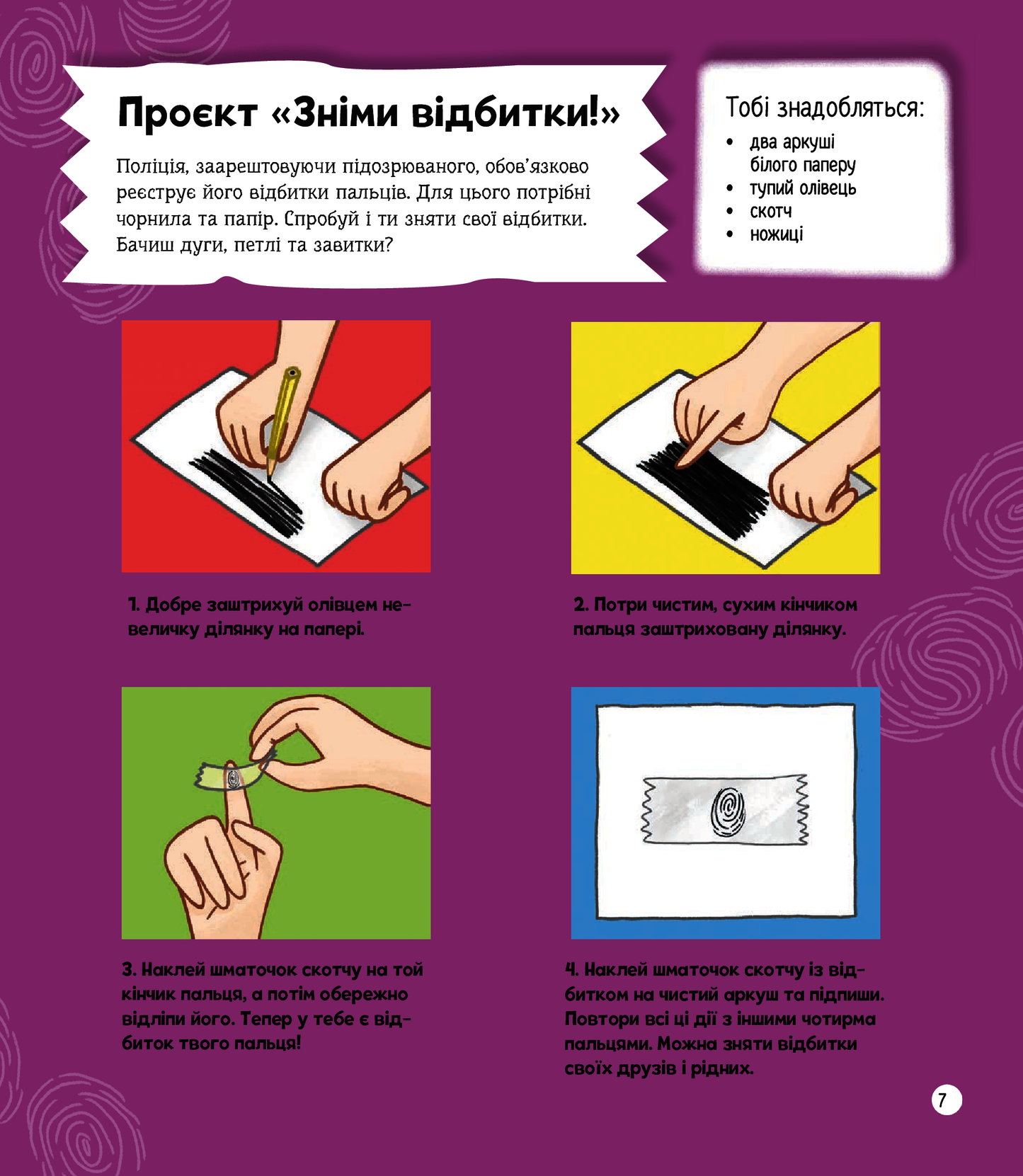 Проєкт «Зніми відбитки!»

Поліція, заарештовуючи підозрюваного, обов'язково реєструє його відбитки пальців. Для цього потрібні чорнила та папір. Спробуй і ти зняти свої відбитки. Бачиш дуги, петлі та завитки?

Тобі знадобляться:
• два аркуші білого паперу
• тупий олівець
• скотч
• ножиці

1. Добре заштрихуй олівцем невеличку ділянку на папері.

2. Потри чистим, сухим кінчиком пальця заштриховану ділянку.

3. Наклей шматочок скотчу на той кінчик пальця, а потім обережно відліпи його. Тепер у тебе є відбиток твого пальця!

4. Наклей шматочок скотчу із відбитком на чистий аркуш та підпиши. Повтори всі ці дії з іншими чотирма пальцями. Можна зняти відбитки своїх друзів і рідних.

7