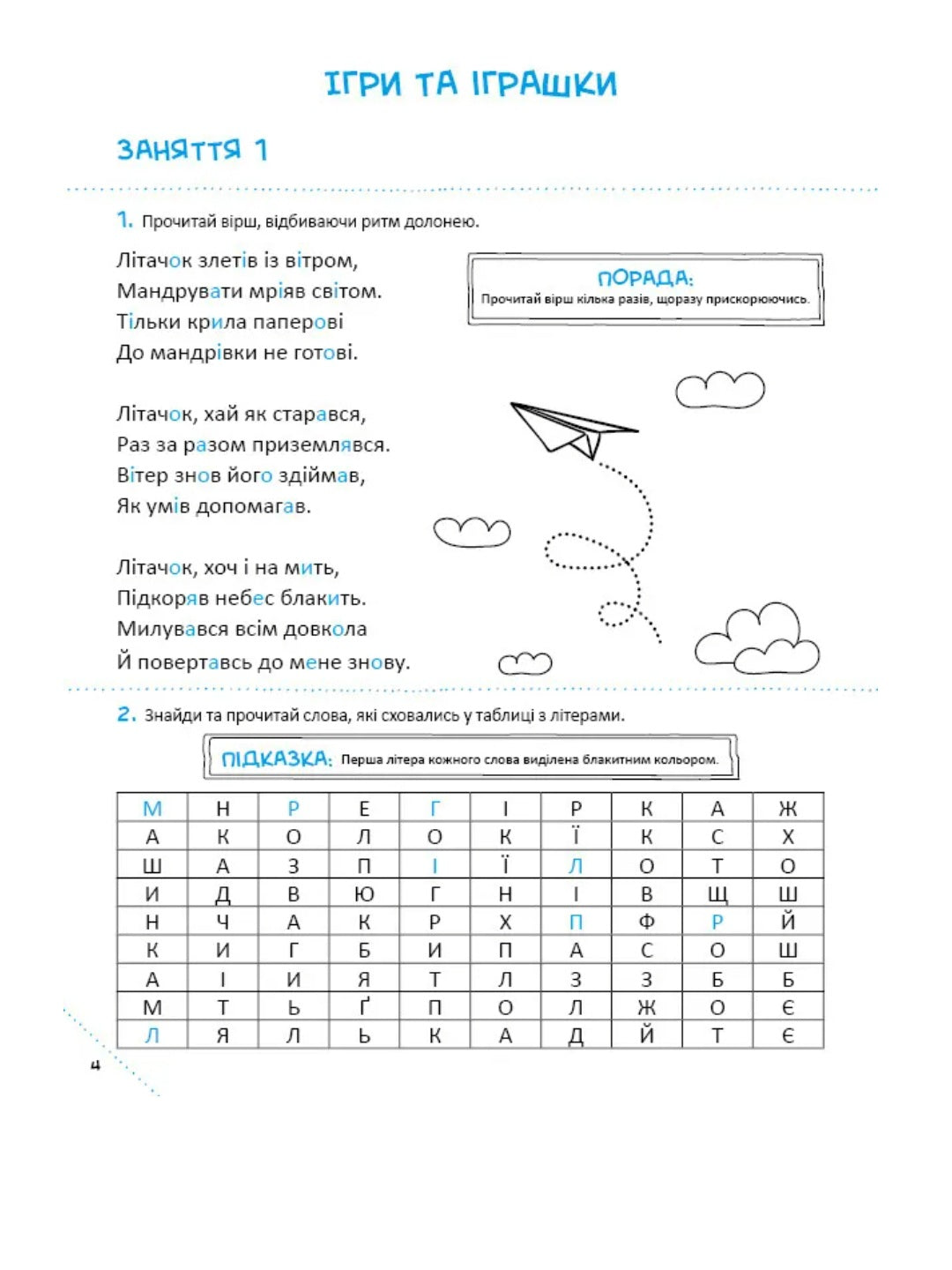 ІГРИ ТА ІГРАШКИ

ЗАНЯТТЯ 1

1. Прочитай вірш, відбиваючи ритм долонею.

Літачок злетів із вітром,
Мандрувати мріяв світом.
Тільки крила паперові
До мандрівки не готові.

Літачок, хай як старався,
Раз за разом приземлявся.
Вітер знов його здіймав,
Як умів допомагав.

Літачок, хоч і на мить,
Підкоряв небес блакить.
Милувався всім довкола
Й повертавсь до мене знову.

ПОРАДА:
Прочитай вірш кілька разів, щоразу прискорюючись.

2. Знайди та прочитай слова, які сховались у таблиці з літерами.

ПІДКАЗКА: Перша літера кожного слова виділена блакитним кольором.

| М | Н | Р | Е | Г | І | Р | К | А | Ж |
|---|---|---|---|---|---|---|---|---|---|
| А | К | О | Л | О | К | Ї | К | С | Х |
| Ш | А | З | П | І | Ї | Л | О | Т | О |
| И | Д | В | Ю | Г | Н | І | В | Щ | Ш |
| Н | Ч | А | К | Р | Х | П | Ф | Р | Й |
| К | И | Г | Б | И | П | А | С | О | Ш |
| А | І | И | Я | Т | Л | З | З | Б | Б |
| М | Т | Ь | Ґ | П | О | Л | Ж | О | Є |
| Л | Я | Л | Ь | К | А | Д | Й | Т | Є |

4